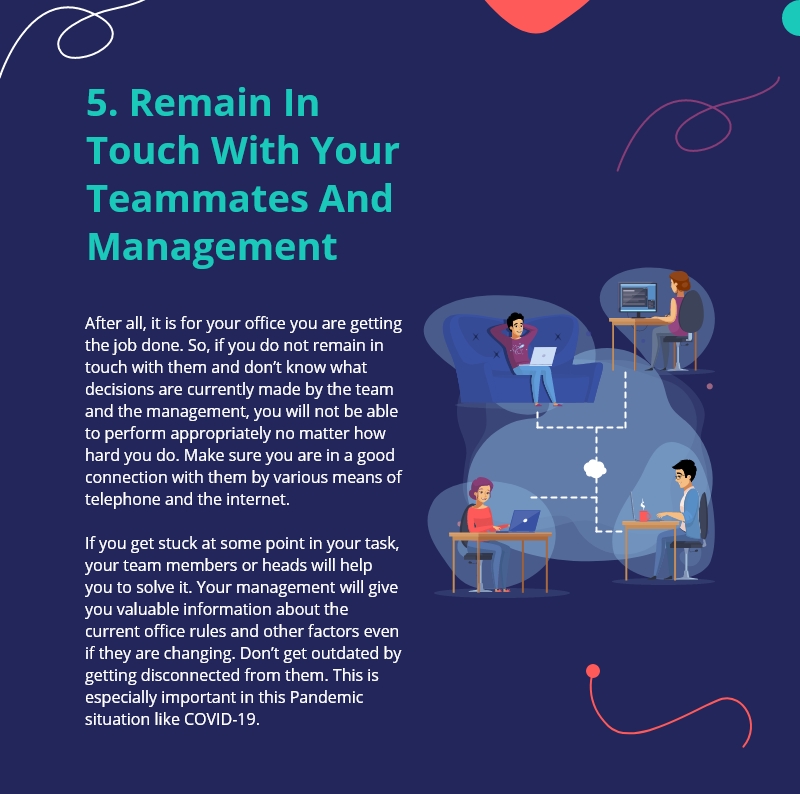 5. Remain In Touch With Your Teammates And Management

After all, it is for your office you are getting the job done. So, if you do not remain in touch with them and don't know what decisions are currently made by the team and the management, you will not be able to perform appropriately no matter how hard you do. Make sure you are in a good connection with them by various means of telephone and the internet.

If you get stuck at some point in your task, your team members or heads will help you to solve it. Your management will give you valuable information about the current office rules and other factors even if they are changing. Don't get outdated by getting disconnected from them. This is especially important in this Pandemic situation like COVID-19.