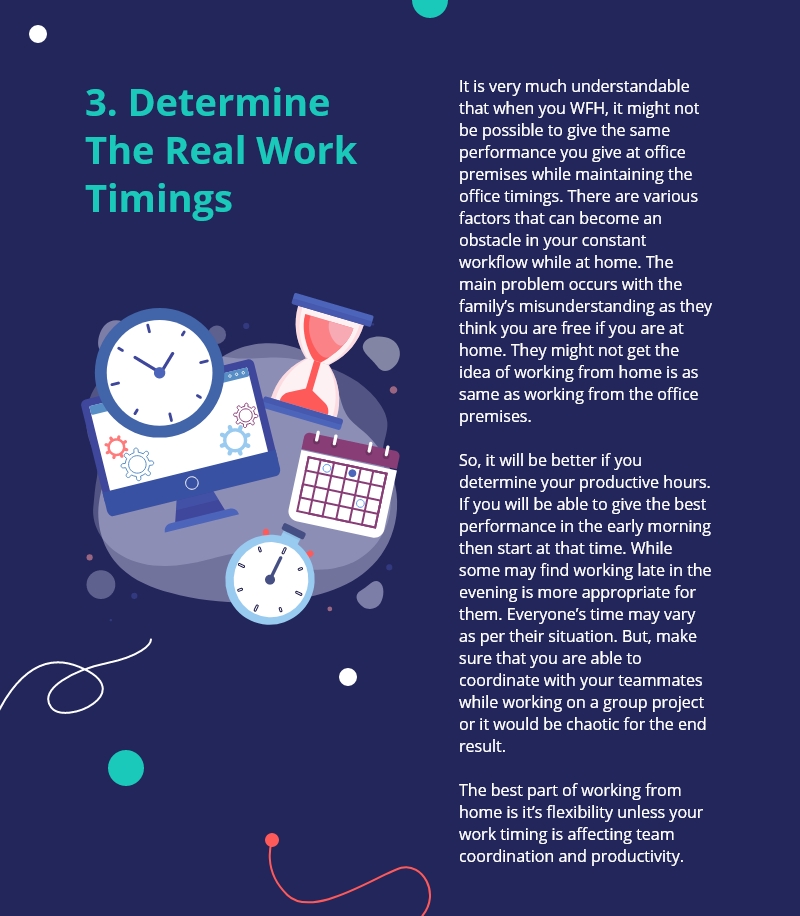 3. Determine The Real Work Timings

It is very much understandable that when you WFH, it might not be possible to give the same performance you give at office premises while maintaining the office timings. There are various factors that can become an obstacle in your constant workflow while at home. The main problem occurs with the family's misunderstanding as they think you are free if you are at home. They might not get the idea of working from home is as same as working from the office premises.

So, it will be better if you determine your productive hours. If you will be able to give the best performance in the early morning then start at that time. While some may find working late in the evening is more appropriate for them. Everyone's time may vary as per their situation. But, make sure that you are able to coordinate with your teammates while working on a group project or it would be chaotic for the end result.

The best part of working from home is it's flexibility unless your work timing is affecting team coordination and productivity.